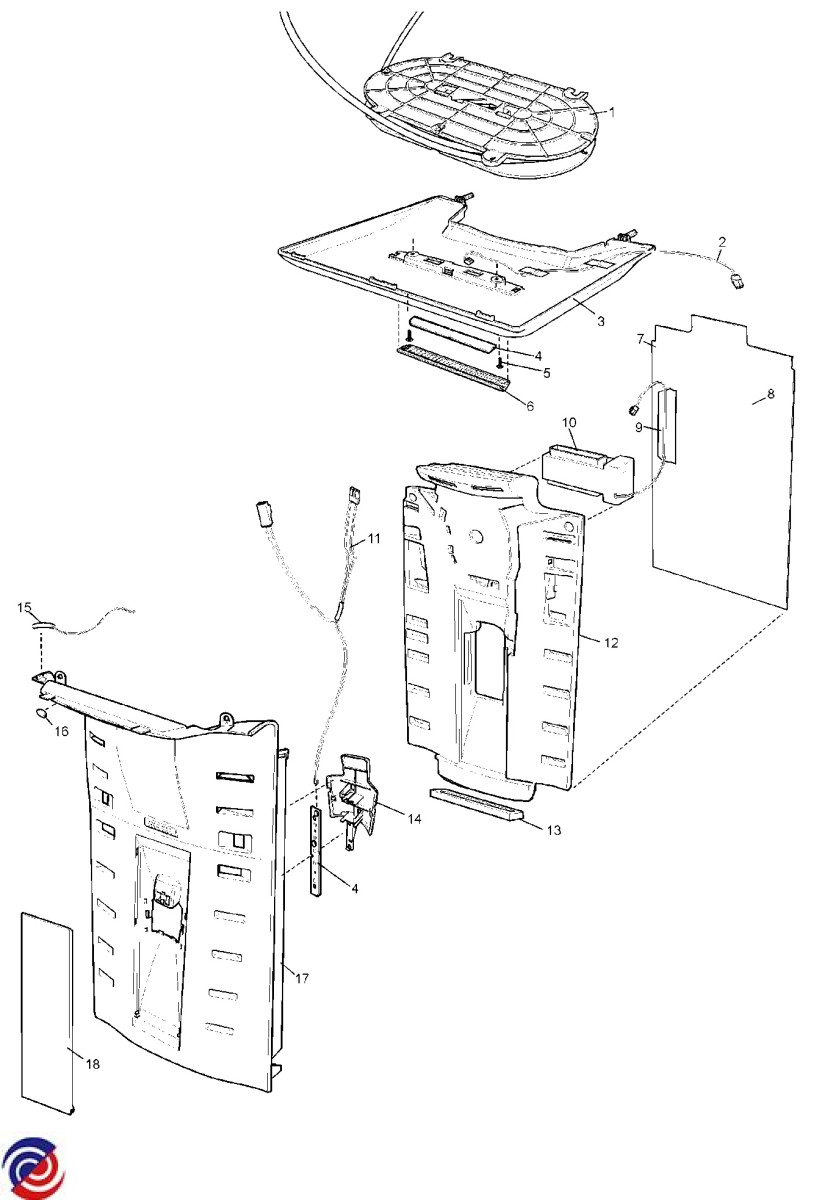 1
2
3
4
5
6
7
8
9
10
11
12
13
14
4
15
16
17
18